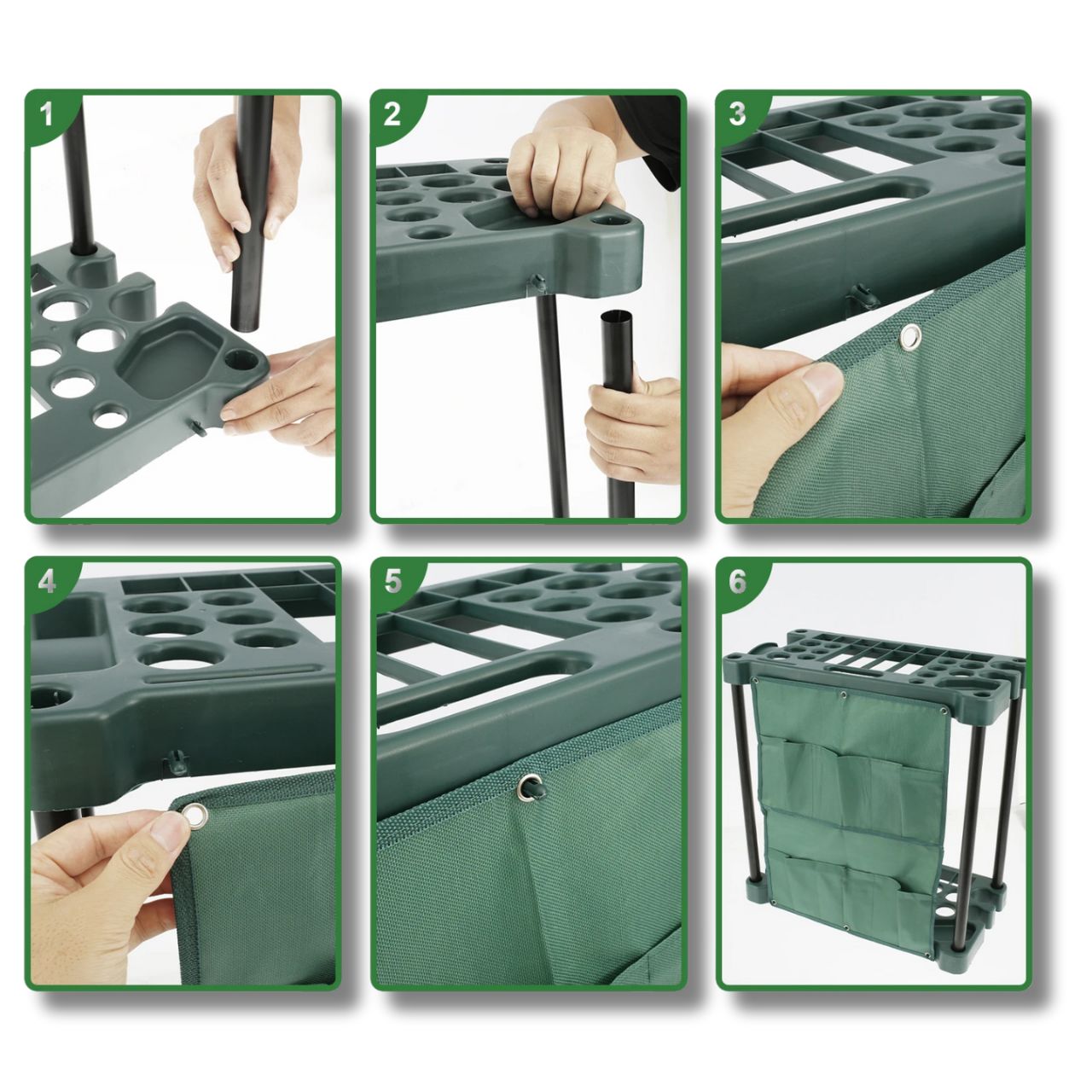 1

2

3

4

5

6